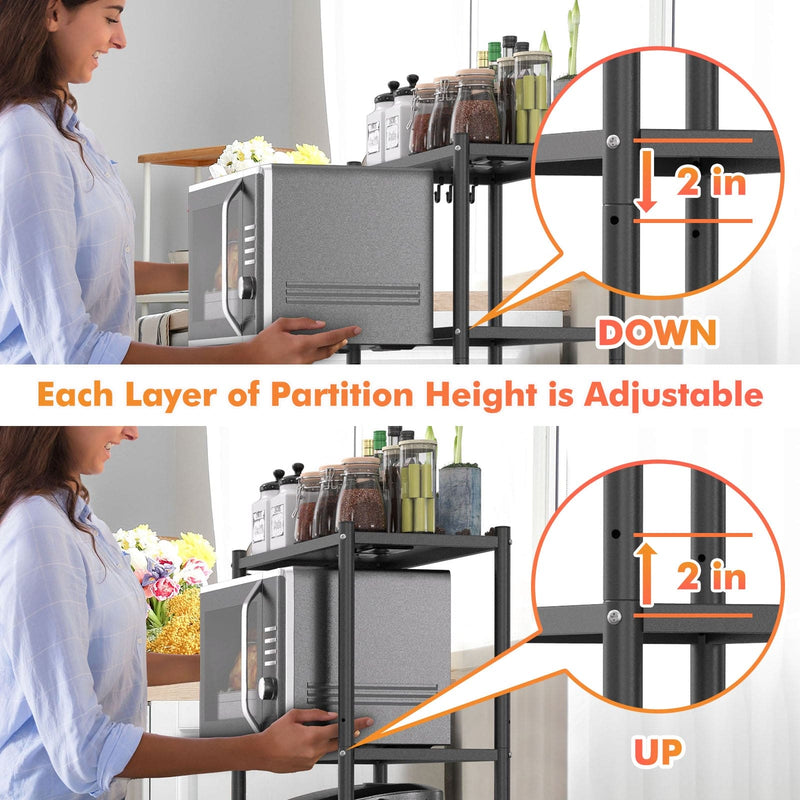 2 in

DOWN

Each Layer of Partition Height is Adjustable

2 in

UP