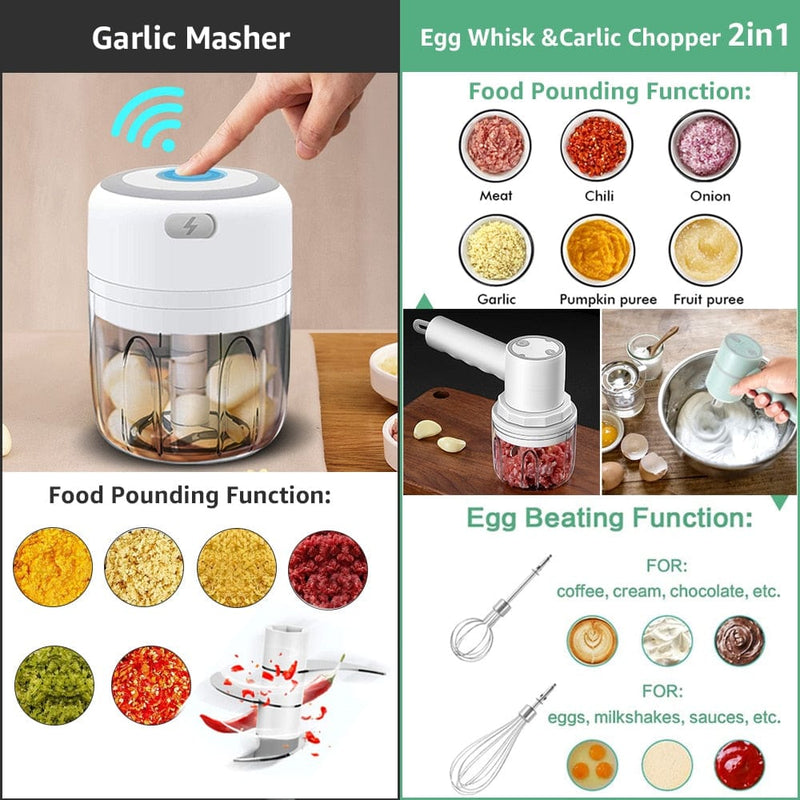 Garlic Masher

Food Pounding Function:

Egg Whisk &Carlic Chopper 2in1

Food Pounding Function:

Meat
Chili
Onion
Garlic
Pumpkin puree
Fruit puree

Egg Beating Function:

FOR:
coffee, cream, chocolate, etc.

FOR:
eggs, milkshakes, sauces, etc.